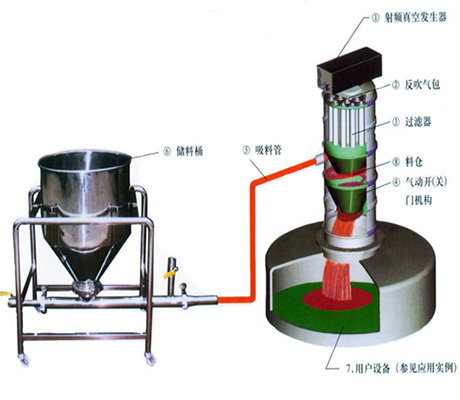 ① 射频真空发生器

② 反吹气包

③ 过滤器

⑥ 储料桶

⑤ 吸料管

⑧ 料仓

④ 气动开(关)门机构

7.用户设备（参见应用实例）